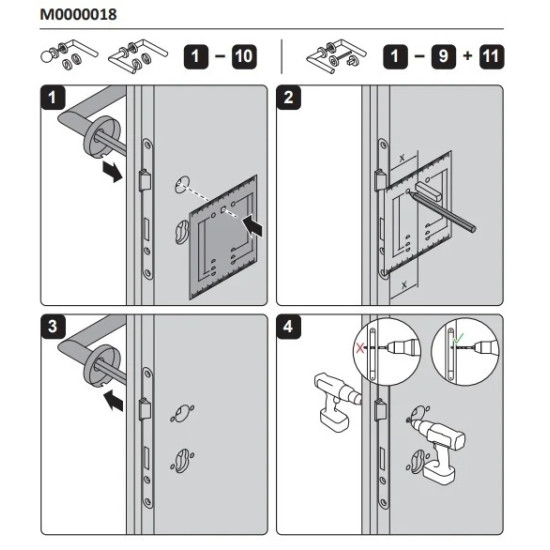 M0000018

1 – 10

1 – 9 + 11

1

2

x

x

3

4