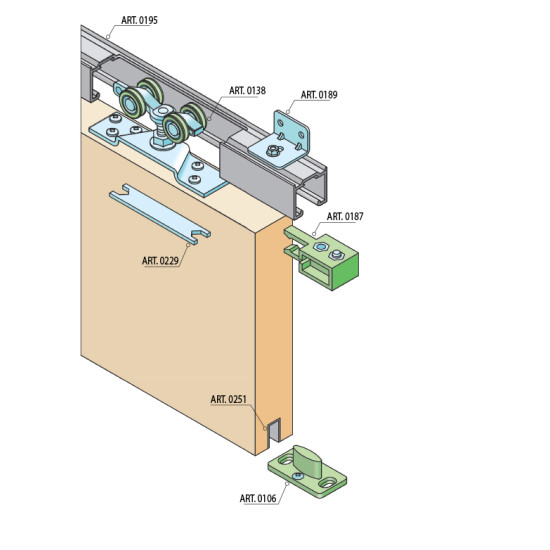 ART. 0195

ART. 0138

ART. 0189

ART. 0187

ART. 0229

ART. 0251

ART. 0106