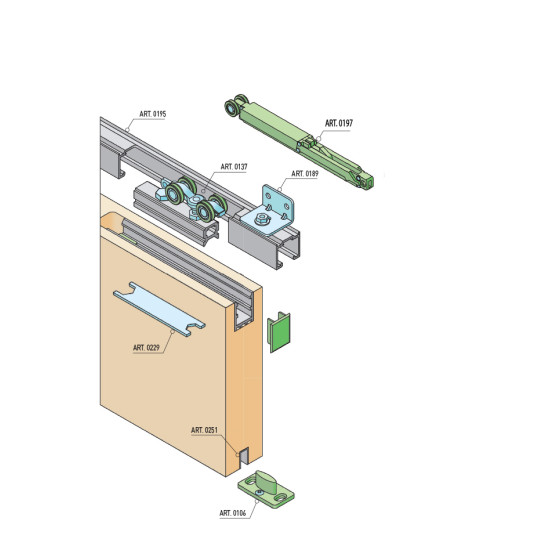 ART. 0195

ART. 0197

ART. 0137

ART. 0189

ART. 0229

ART. 0251

ART. 0106