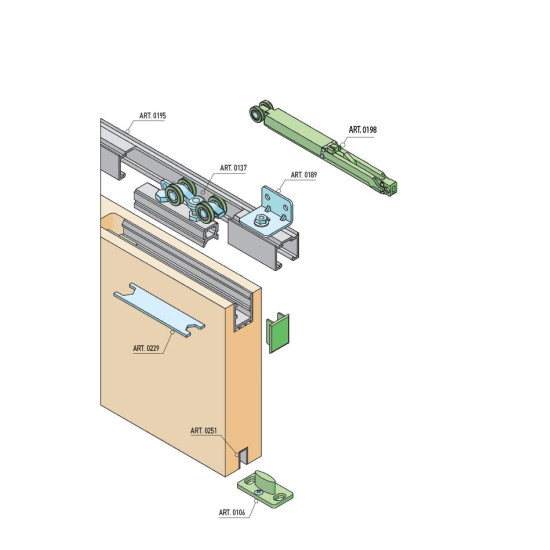 ART. 0195

ART. 0198

ART. 0137

ART. 0189

ART. 0229

ART. 0251

ART. 0106