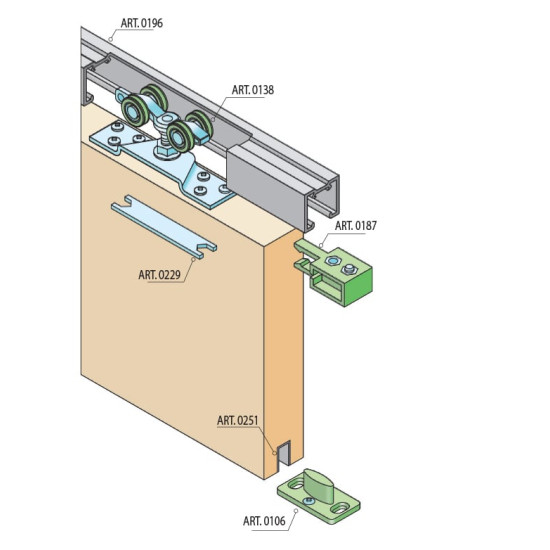 ART. 0196

ART. 0138

ART. 0187

ART. 0229

ART. 0251

ART. 0106