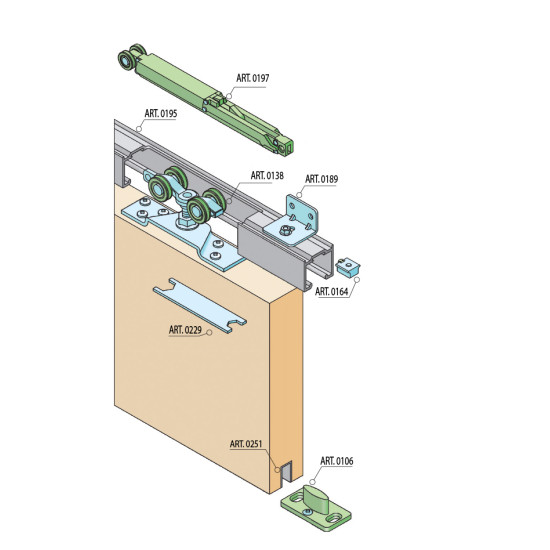 ART. 0197

ART. 0195

ART. 0138

ART. 0189

ART. 0164

ART. 0229

ART. 0251

ART. 0106